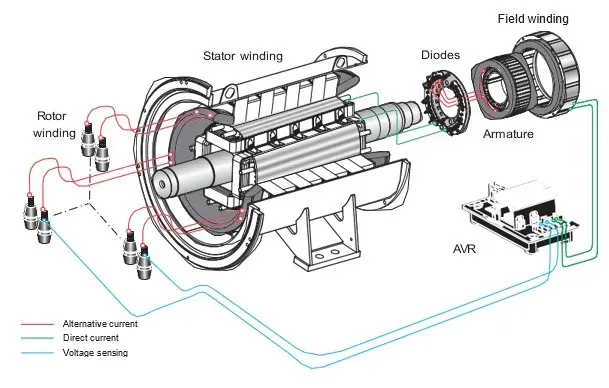 Field winding

Stator winding

Diodes

Rotor winding

Armature

AVR

Alternative current
Direct current
Voltage sensing